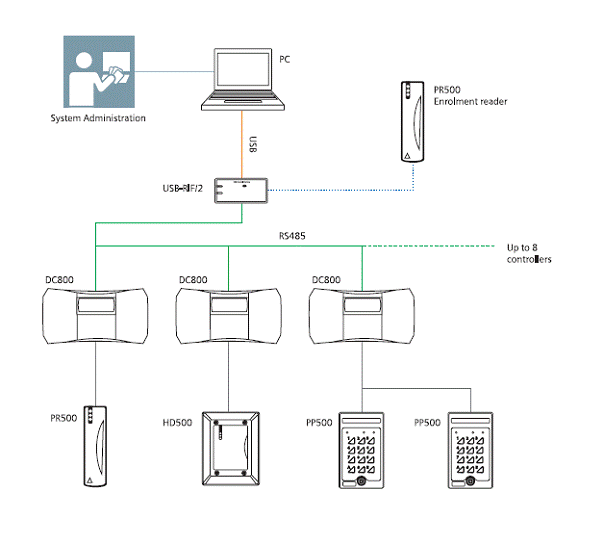 System Administration

PC

PR500
Enrolment reader

USB

USB-RIF/2

RS485

Up to 8 controllers

DC800

DC800

DC800

PR500

HD500

PP500

PP500